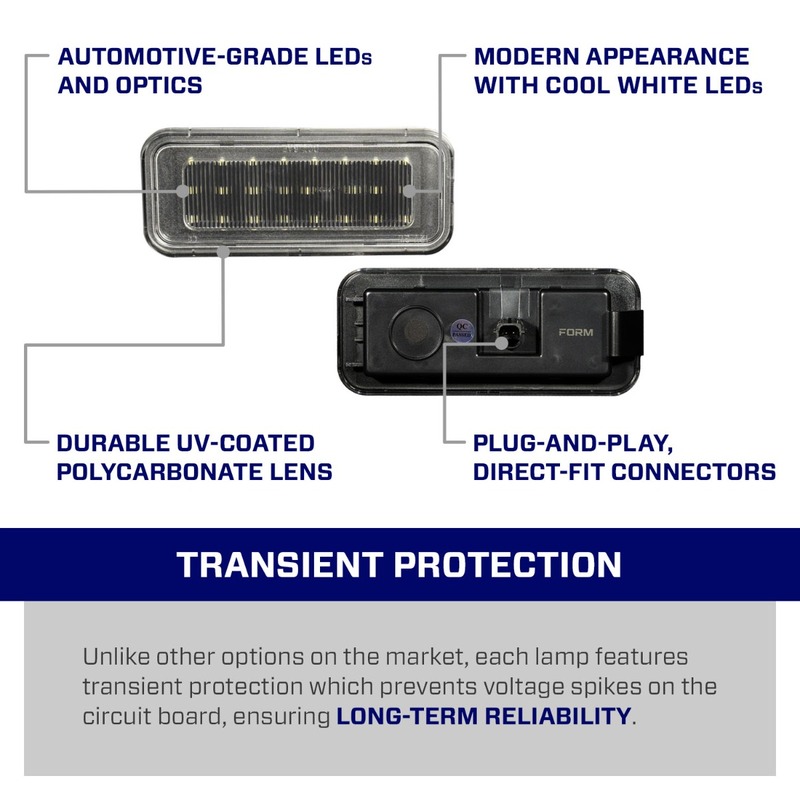 AUTOMOTIVE-GRADE LEDs AND OPTICS

MODERN APPEARANCE WITH COOL WHITE LEDs

QC PASSED

FORM

DURABLE UV-COATED POLYCARBONATE LENS

PLUG-AND-PLAY, DIRECT-FIT CONNECTORS

TRANSIENT PROTECTION

Unlike other options on the market, each lamp features transient protection which prevents voltage spikes on the circuit board, ensuring LONG-TERM RELIABILITY.